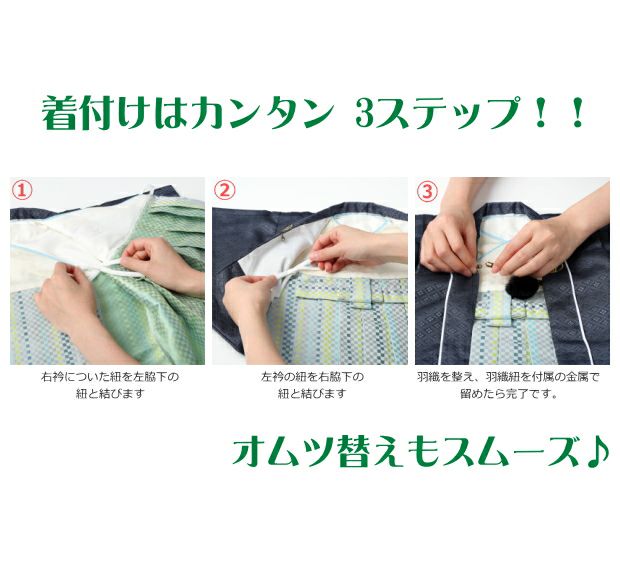 着付けはカンタン 3ステップ！！

①

右衿についた紐を左脇下の紐と結びます

②

左衿の紐を右脇下の紐と結びます

③

羽織を整え、羽織紐を付属の金属で留めたら完了です。

オムツ替えもスムーズ♪