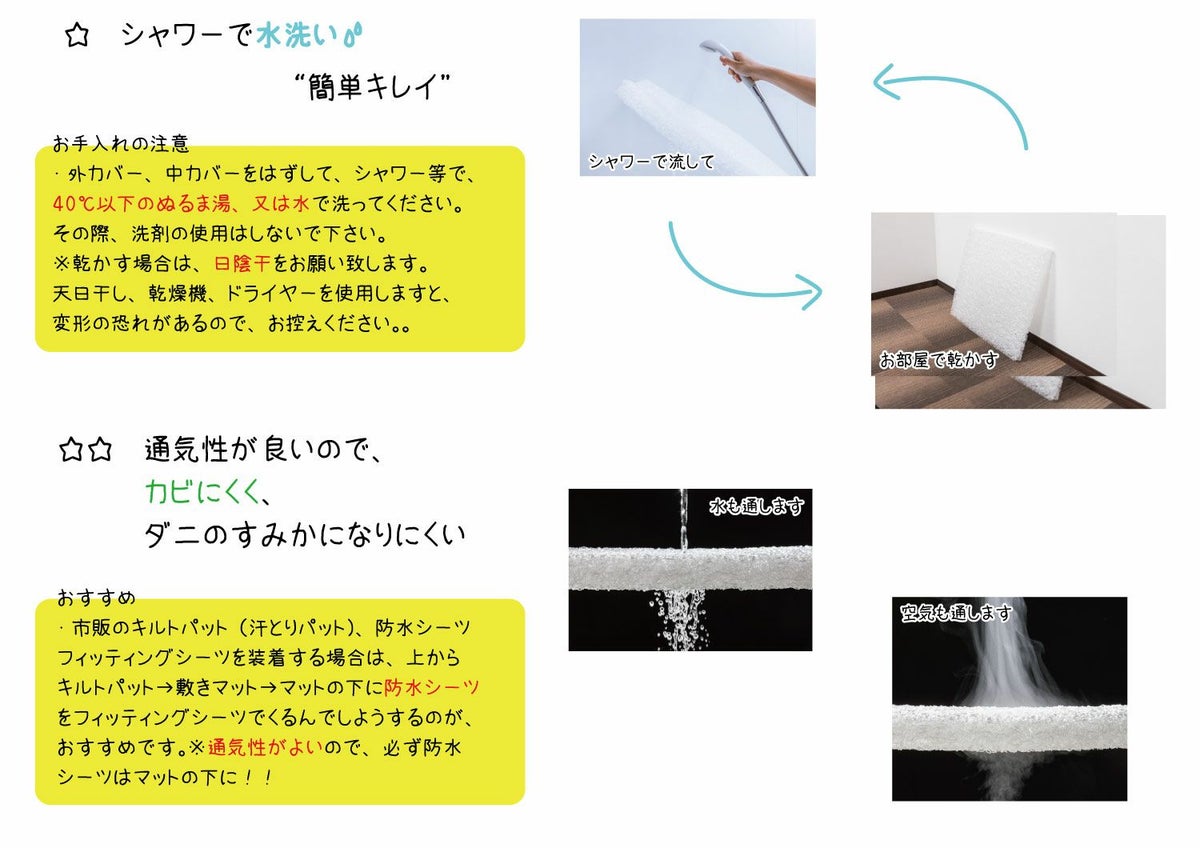 ☆　シャワーで水洗い

“簡単キレイ”

お手入れの注意

・外カバー、中カバーをはずして、シャワー等で、40℃以下のぬるま湯、又は水で洗ってください。
その際、洗剤の使用はしないで下さい。
※乾かす場合は、日陰干をお願い致します。
天日干し、乾燥機、ドライヤーを使用しますと、変形の恐れがあるので、お控えください。。

シャワーで流して

お部屋で乾かす

☆☆　通気性が良いので、
カビにくく、
ダニのすみかになりにくい

おすすめ

・市販のキルトパット（汗とりパット）、防水シーツ
フィッティングシーツを装着する場合は、上から
キルトパット→敷きマット→マットの下に防水シーツ
をフィッティングシーツでくるんでしようするのが、
おすすめです。※通気性がよいので、必ず防水
シーツはマットの下に！！

水も通します

空気も通します